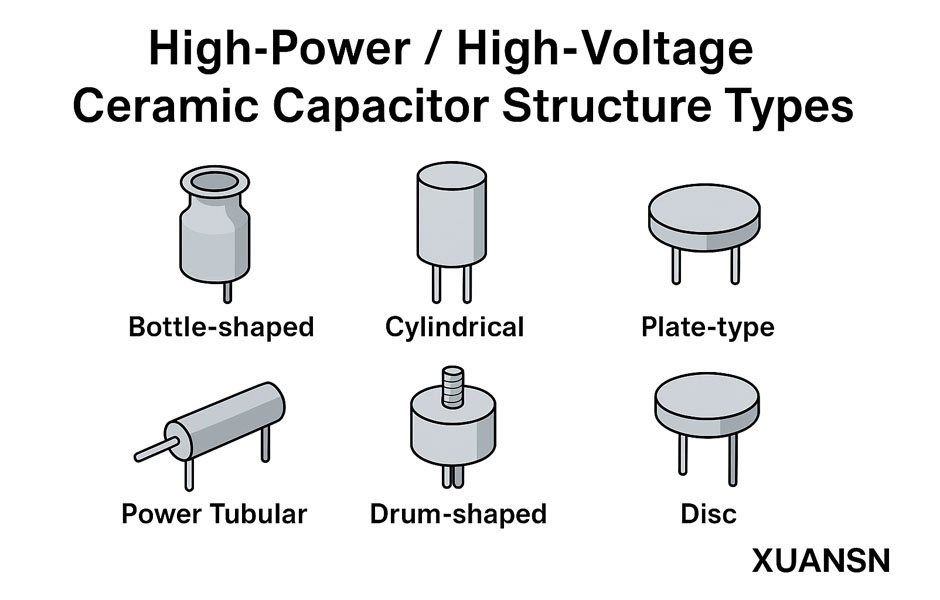 High-Power / High-Voltage Ceramic Capacitor Structure Types

Bottle-shaped

Cylindrical

Plate-type

Power Tubular

Drum-shaped

Disc

XUANSN